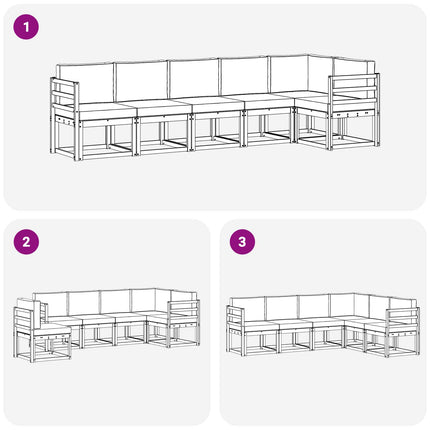 1

2

3