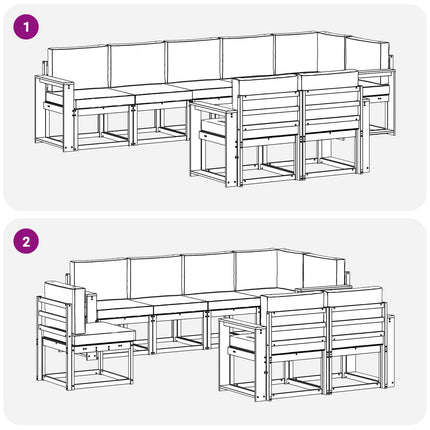 1

2