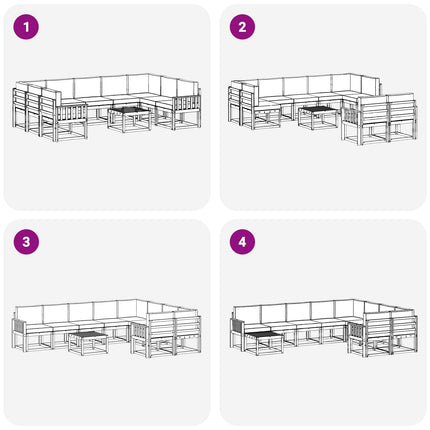 1

2

3

4