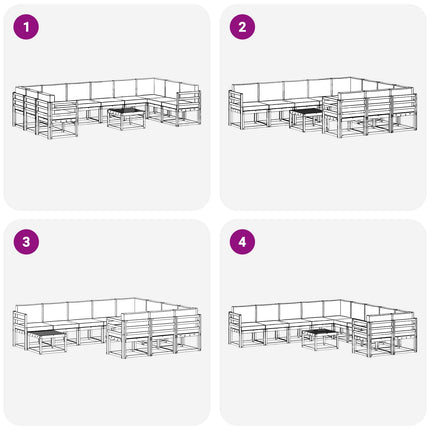 1

2

3

4