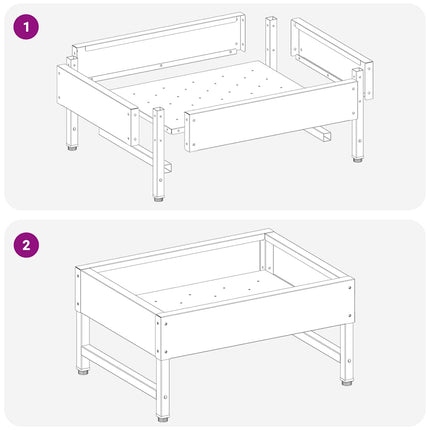 1

2