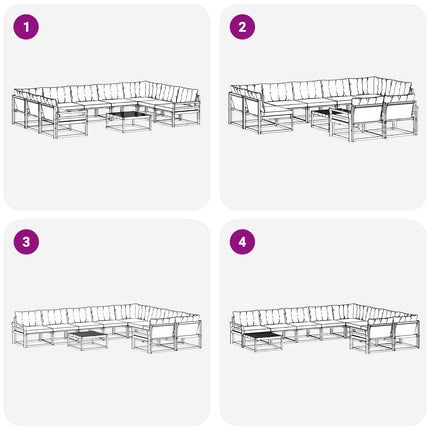 1

2

3

4