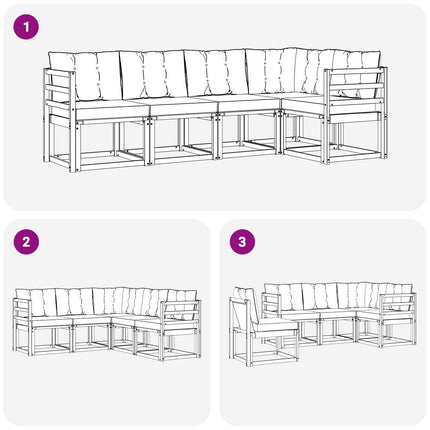 1

2

3