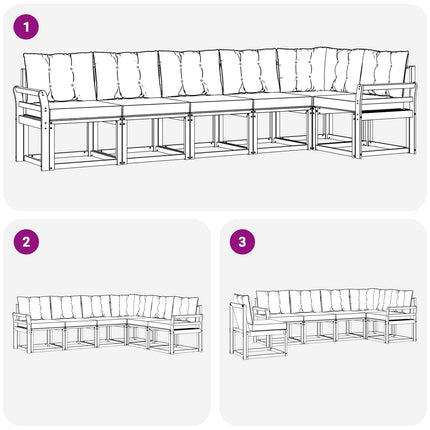 1

2

3