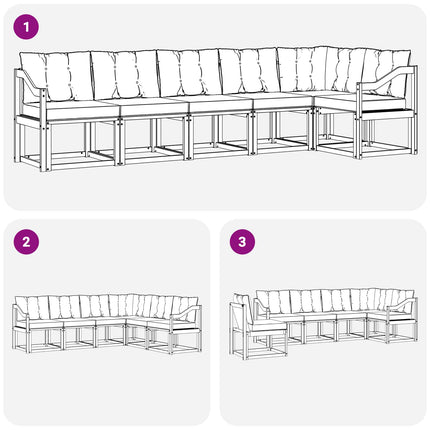 1

2

3