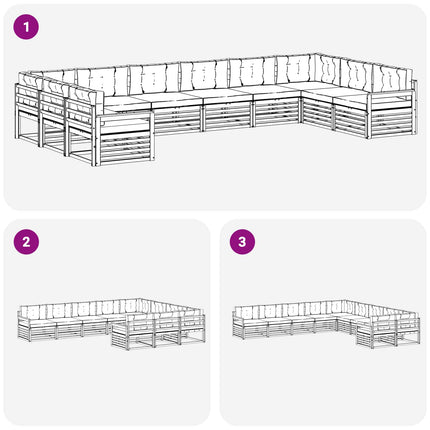 1

2

3