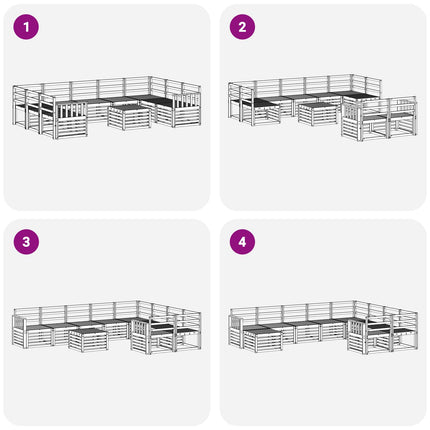 1

2

3

4