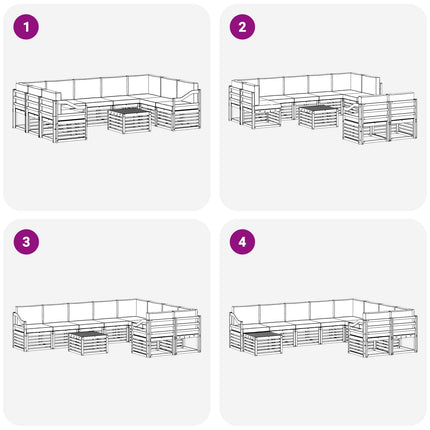 1

2

3

4