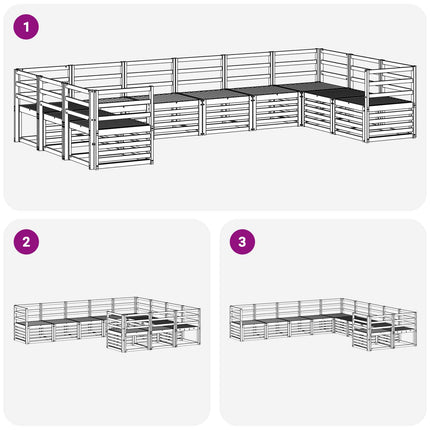 1

2

3