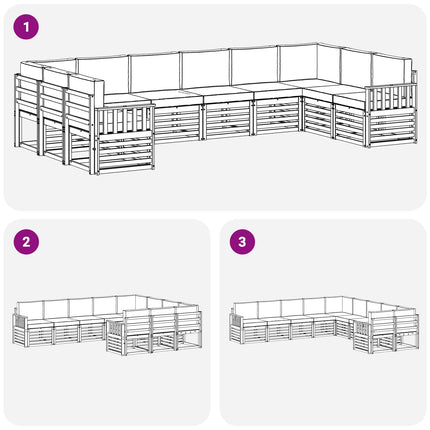 1

2

3