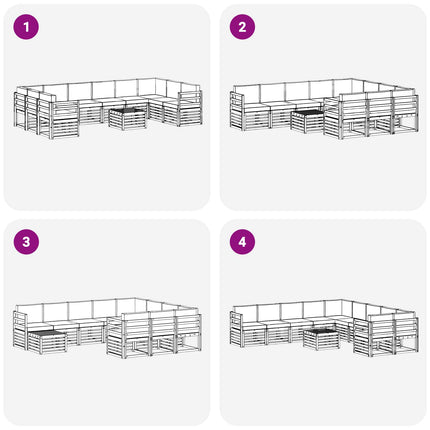 1

2

3

4