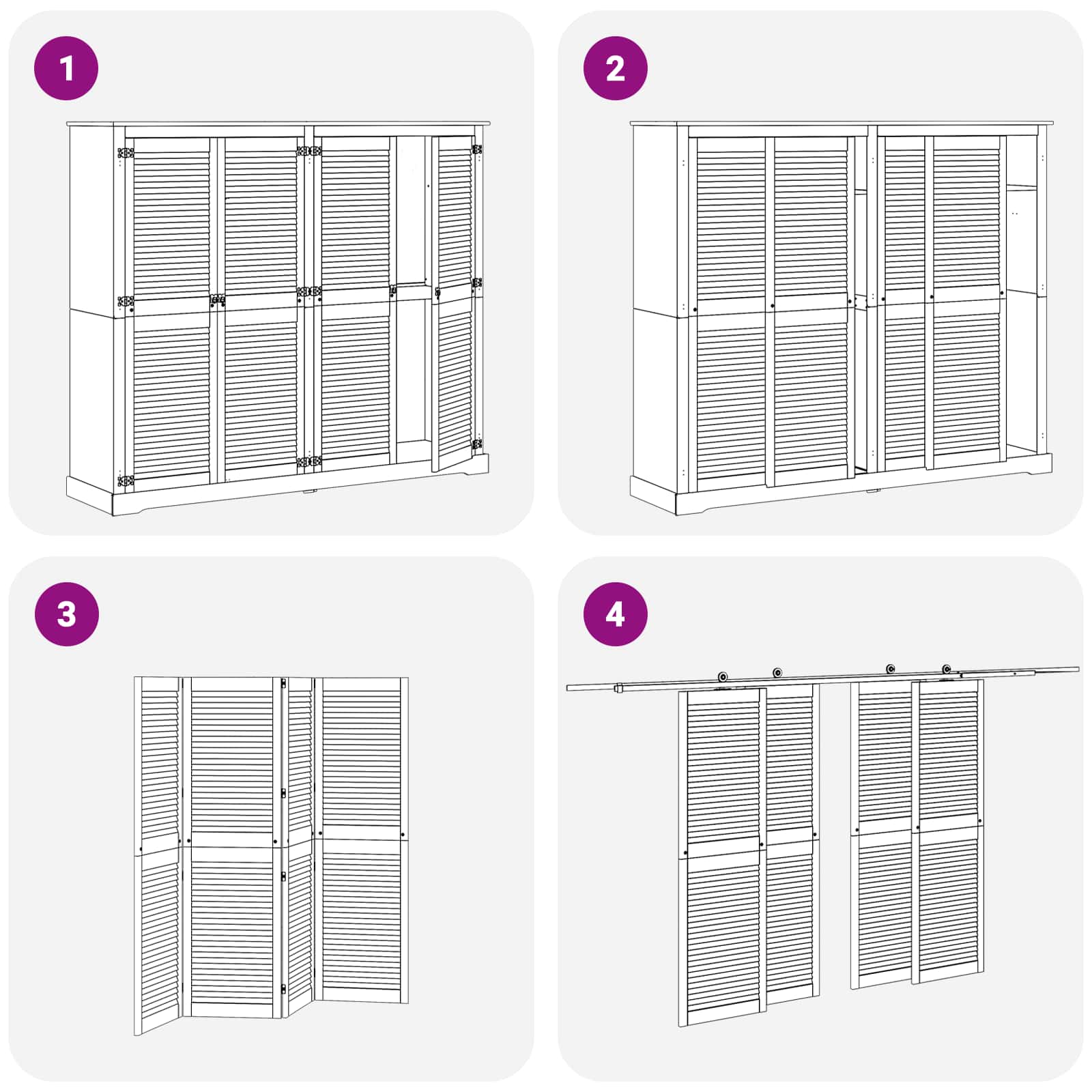 1

2

3

4