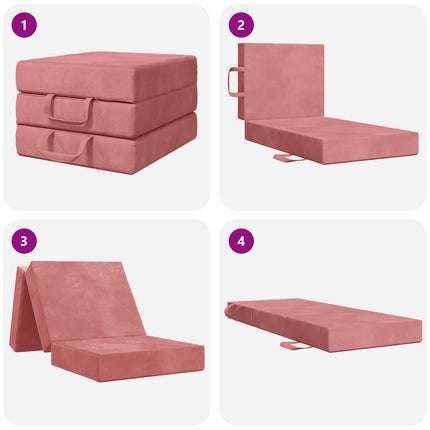 1

2

3

4