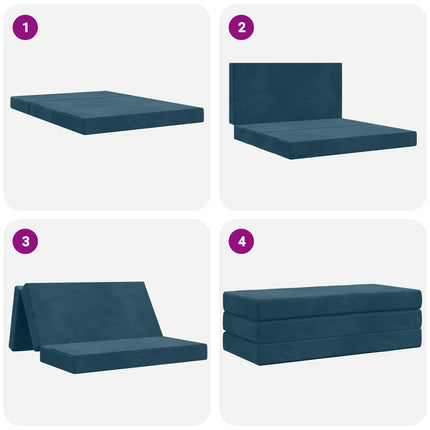 1

2

3

4