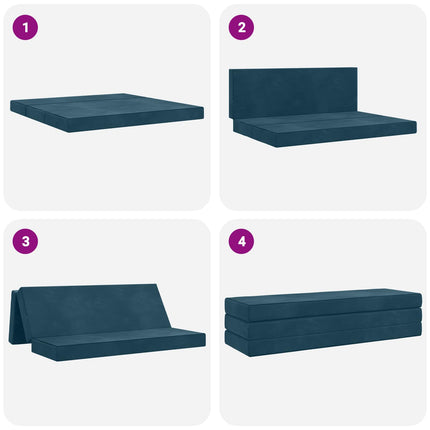 1

2

3

4