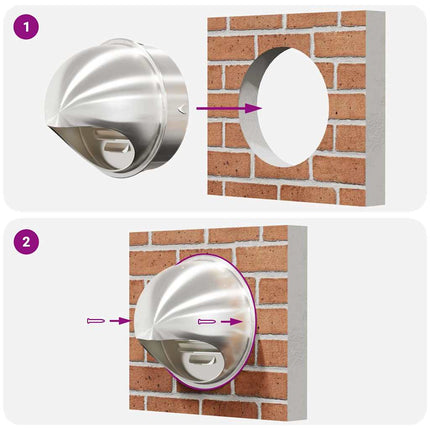 1

2