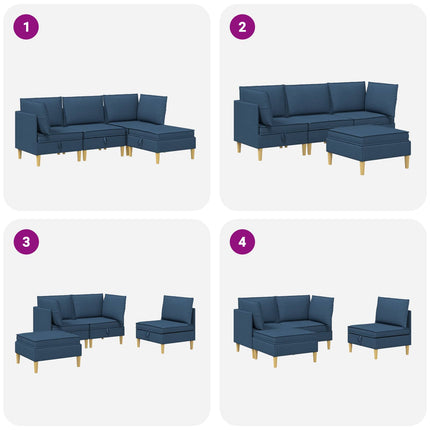 1

2

3

4