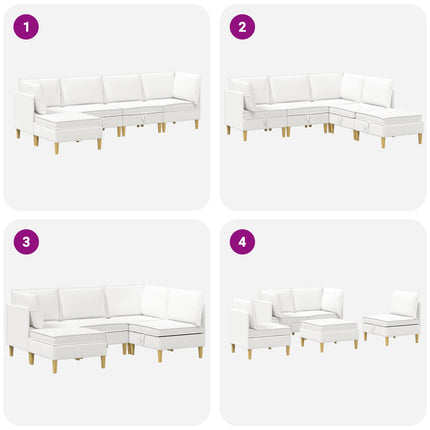 1

2

3

4