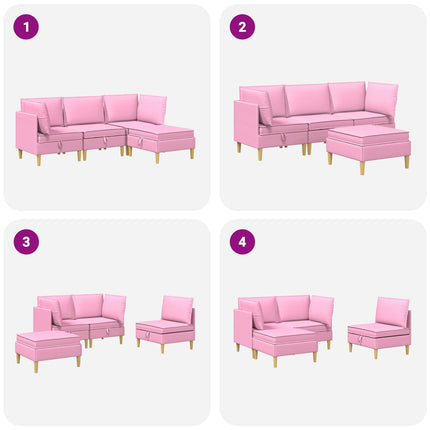 1

2

3

4