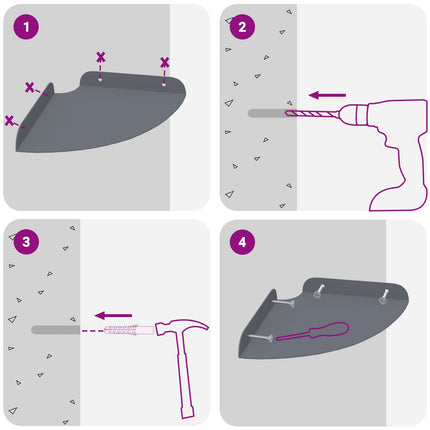 1

2

3

4