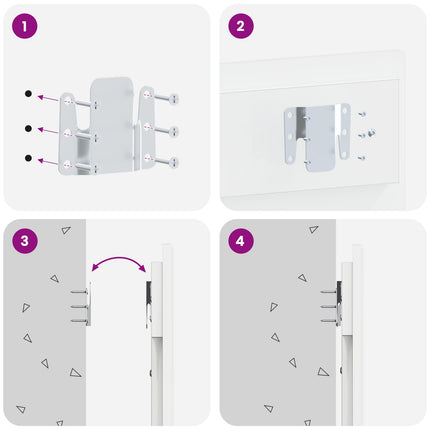 1

2

3

4