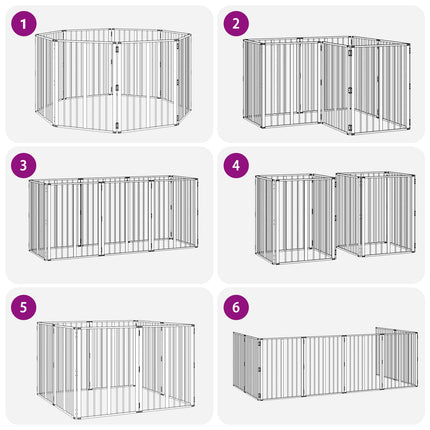 1

2

3

4

5

6