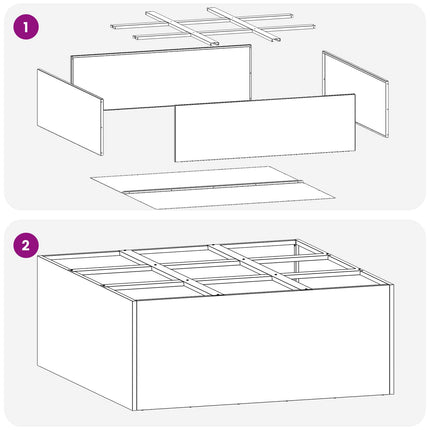 1

2