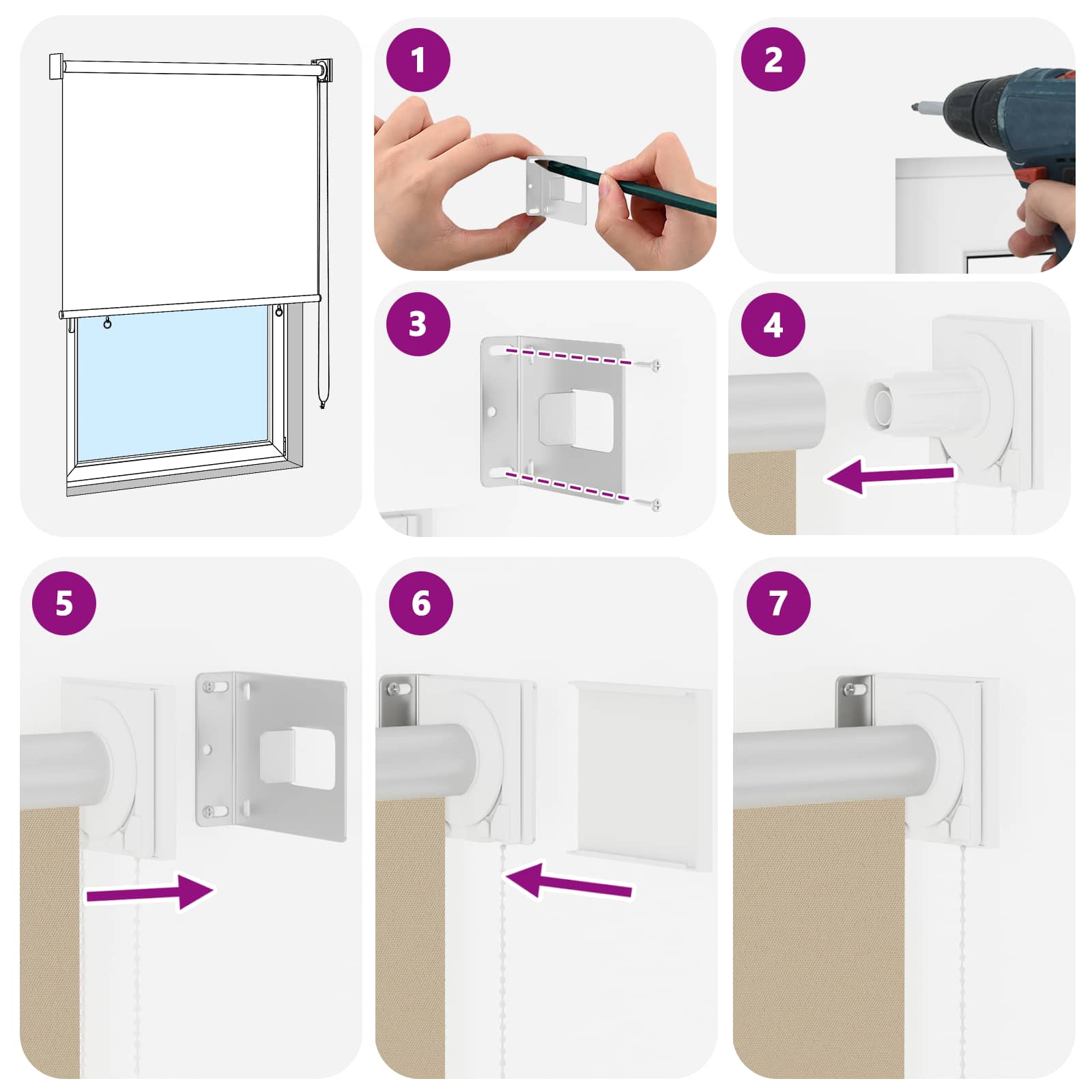 1

2

3

4

5

6

7