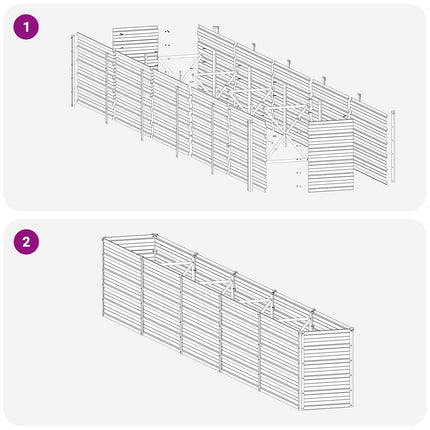 1

2