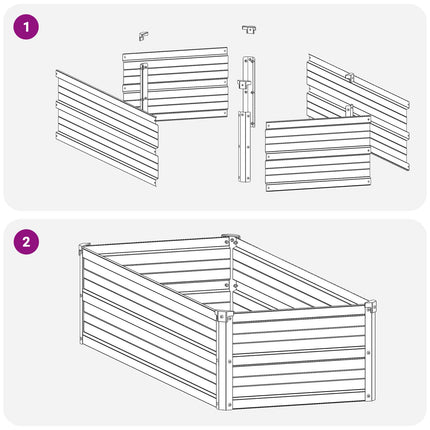 1

2