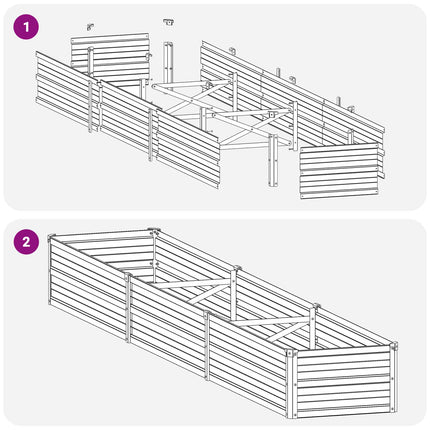 1

2