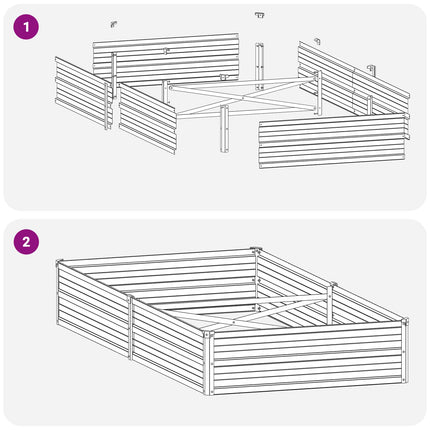 1

2