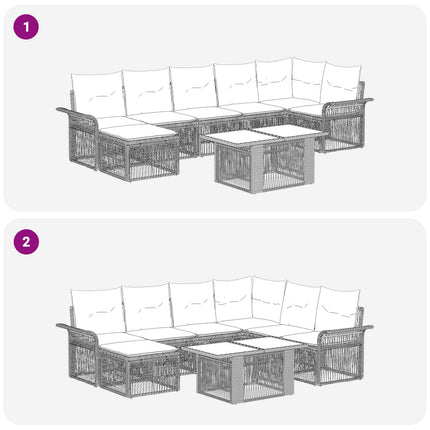 1

2