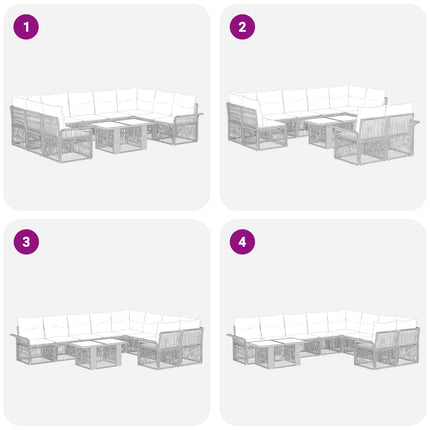 1

2

3

4