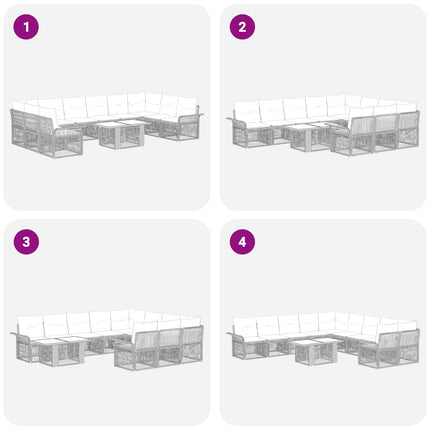 1

2

3

4