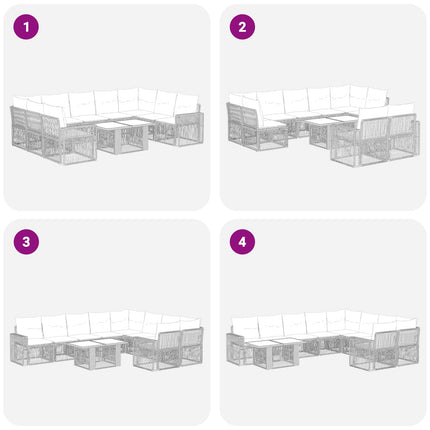 1

2

3

4