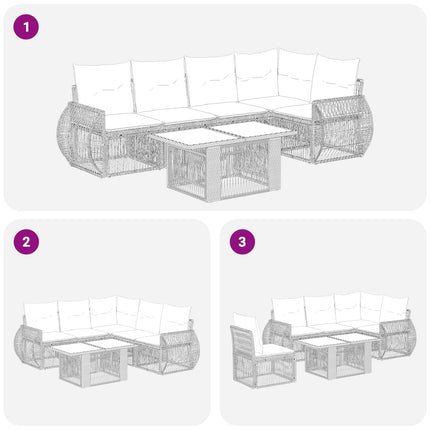 1

2

3