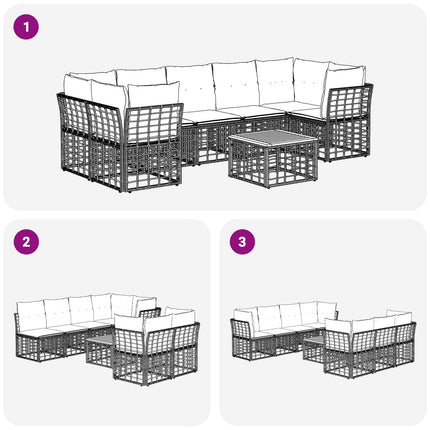 1

2

3