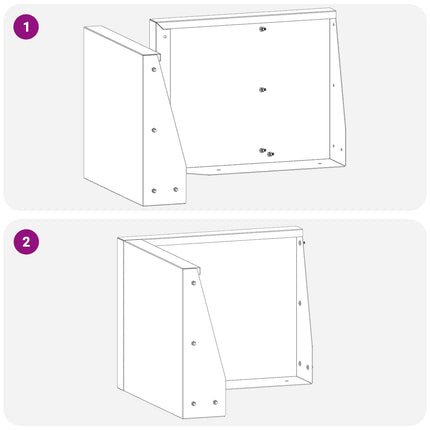 1

2