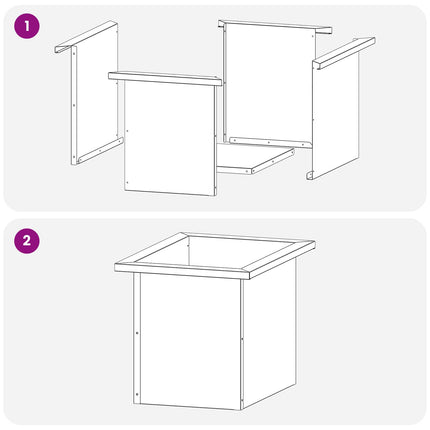 1

2