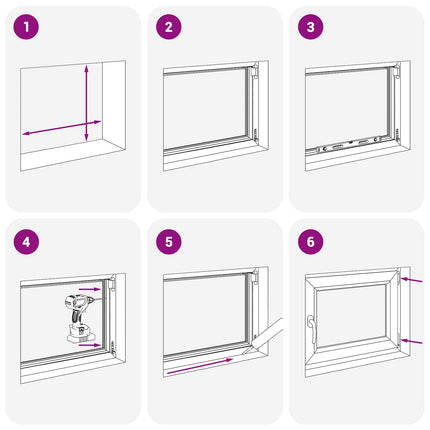 1

2

3

4

5

6